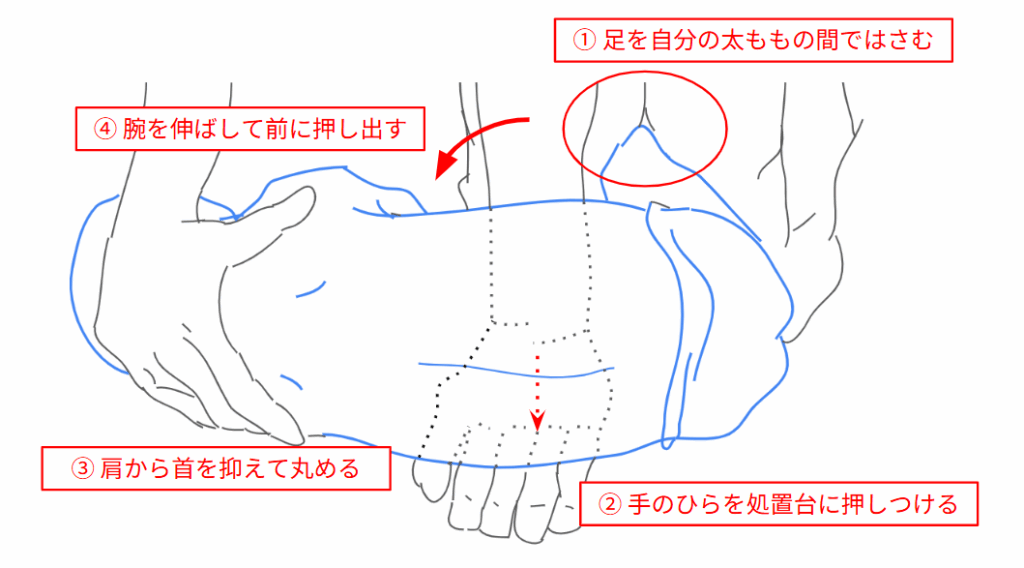 ① 足を自分の太ももの間ではさむ

④ 腕を伸ばして前に押し出す

③ 肩から首を抑えて丸める

② 手のひらを処置台に押しつける